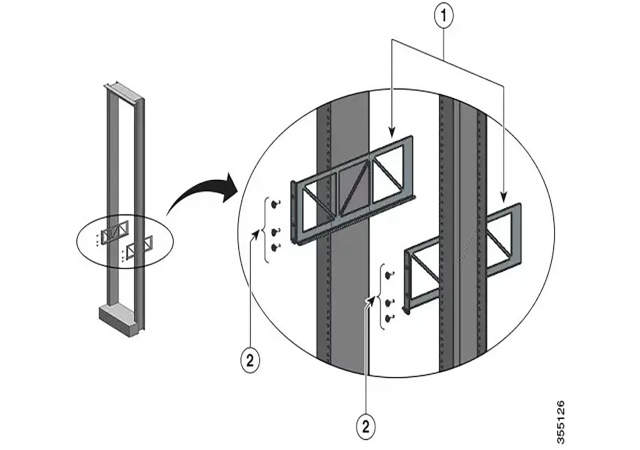 1
2
2
355126