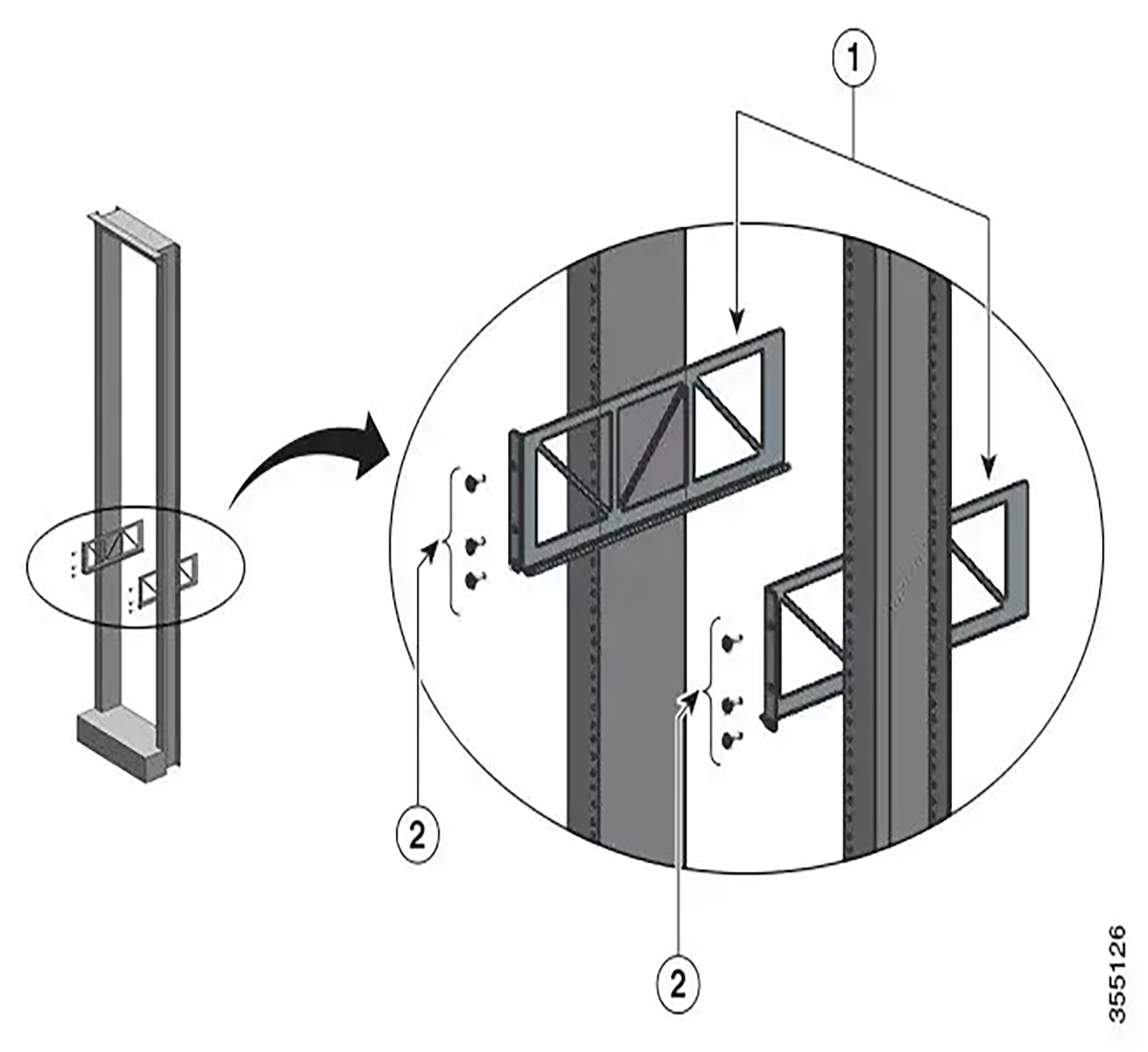 1

2

2

355126