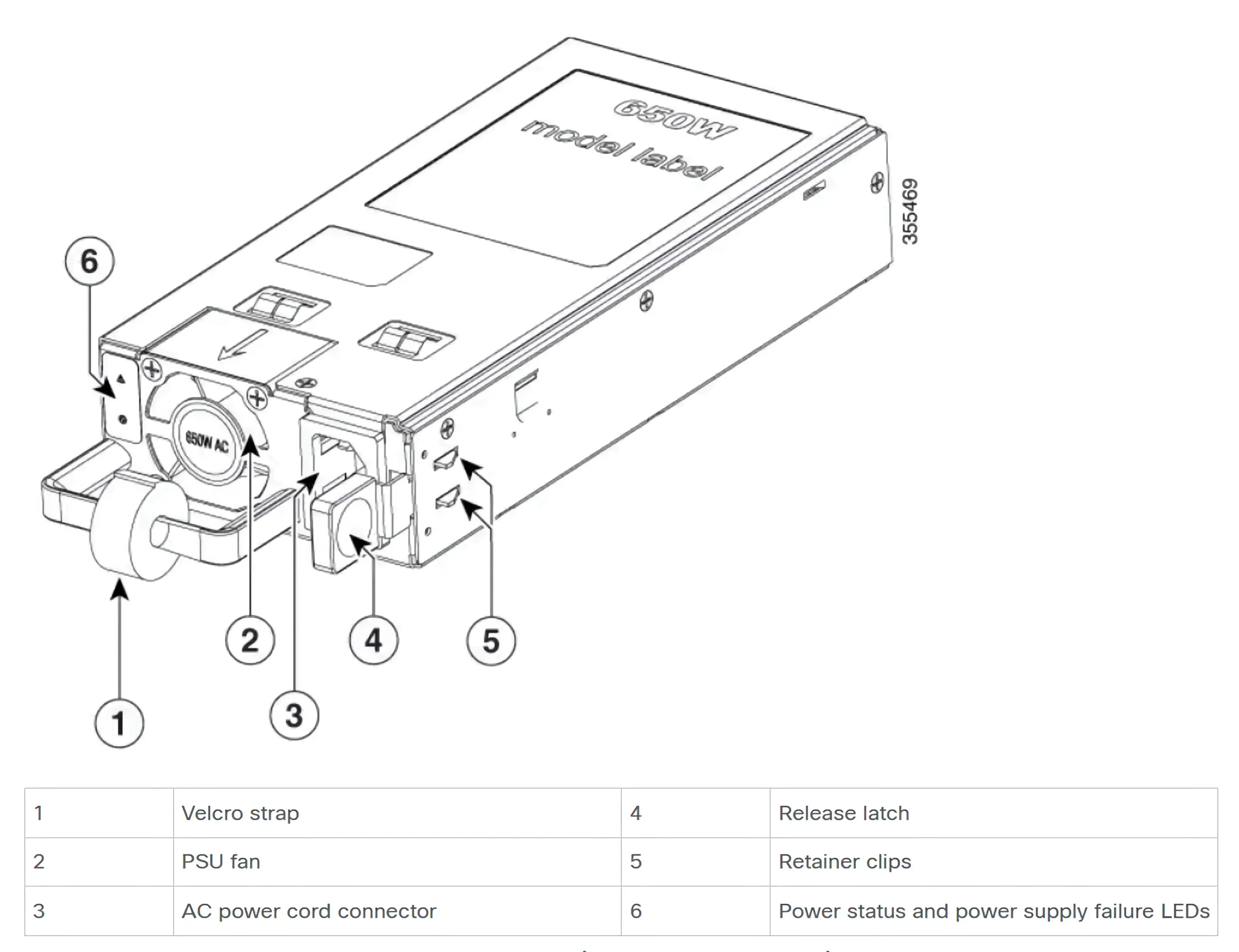 650W
model label
355469
6
650W AC
2
4
5
1
3

| 1 | Velcro strap | 4 | Release latch |
|---|---|---|---|
| 2 | PSU fan | 5 | Retainer clips |
| 3 | AC power cord connector | 6 | Power status and power supply failure LEDs |