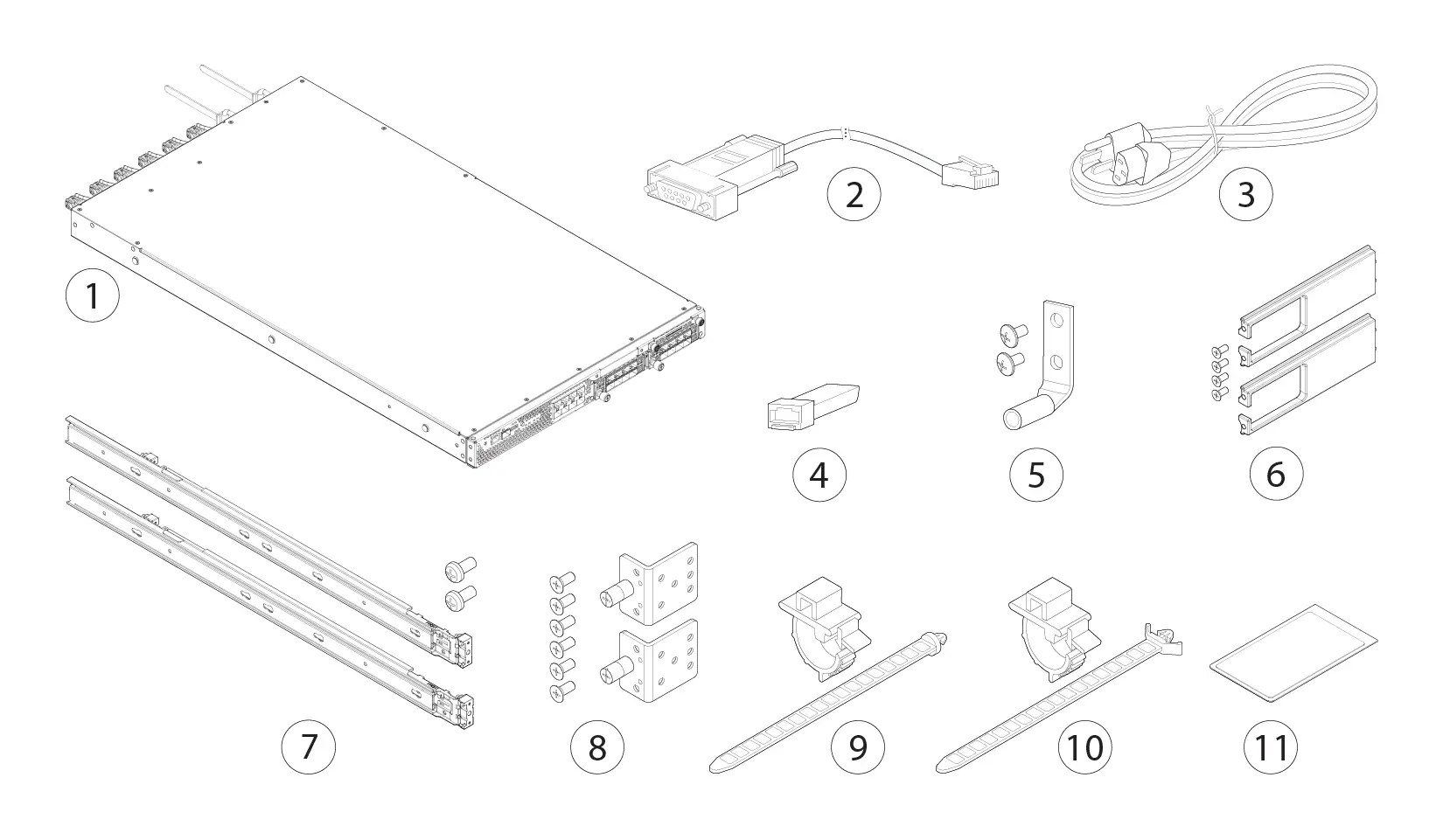 1
2
3
4
5
6
7
8
9
10
11