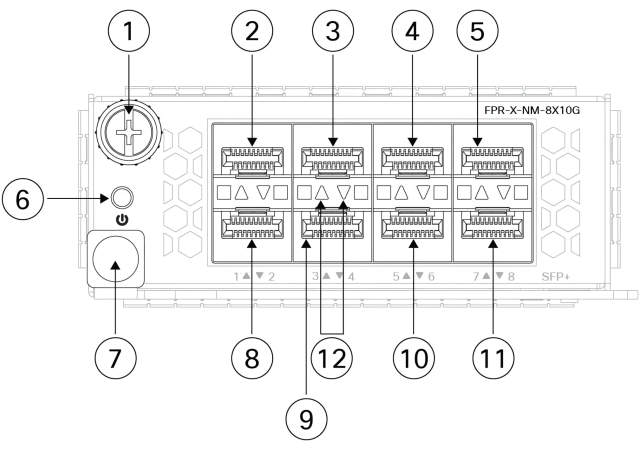 1
2
3
4
5
FPR-X-NM-8X10G
6
1 ▲ ▼ 2
3 ▲ ▼ 4
5 ▲ ▼ 6
7 ▲ ▼ 8
SFP+
7
8
12
10
11
9