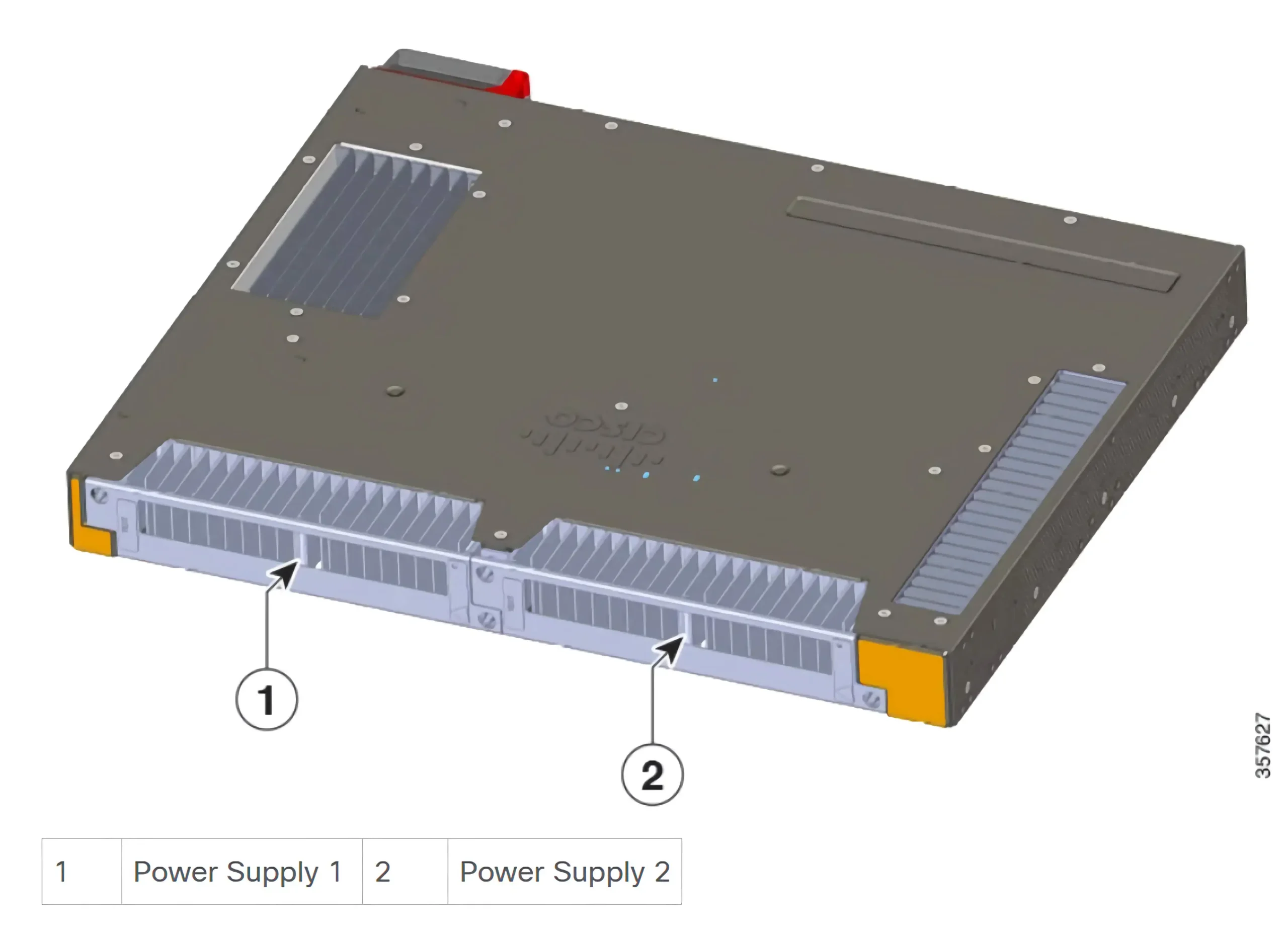 cisco

1

2

357627

| 1 | Power Supply 1 | 2 | Power Supply 2 |
|---|---|---|---|