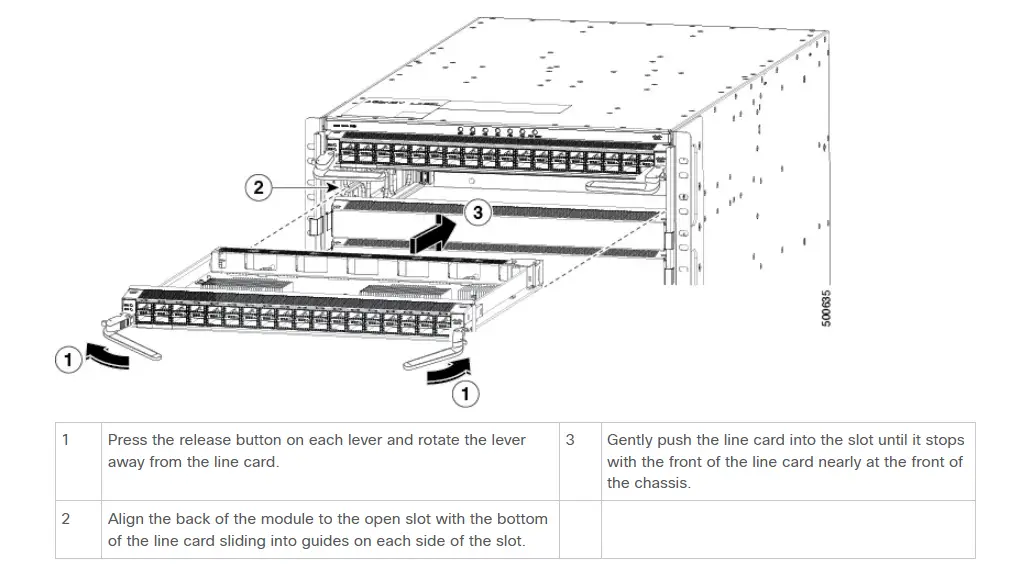 2

3

1

1

500635

| 1 | Press the release button on each lever and rotate the lever away from the line card. | 3 | Gently push the line card into the slot until it stops with the front of the line card nearly at the front of the chassis. |
|---|---|---|---|
| 2 | Align the back of the module to the open slot with the bottom of the line card sliding into guides on each side of the slot. | | |