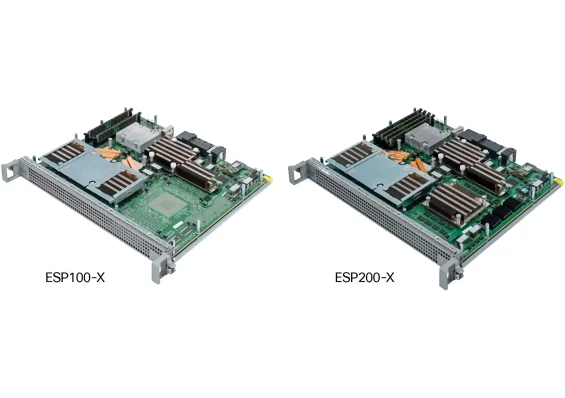 ESP100-X

ESP200-X