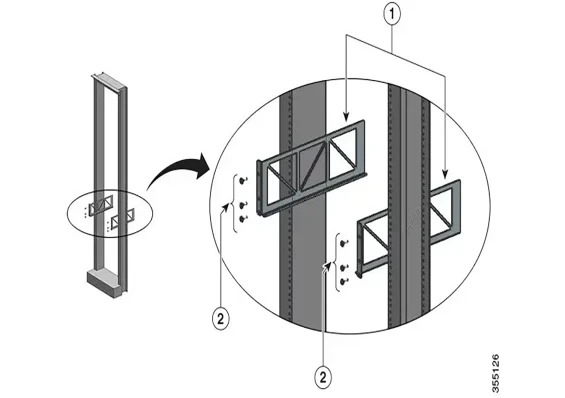 1
2
2
355126