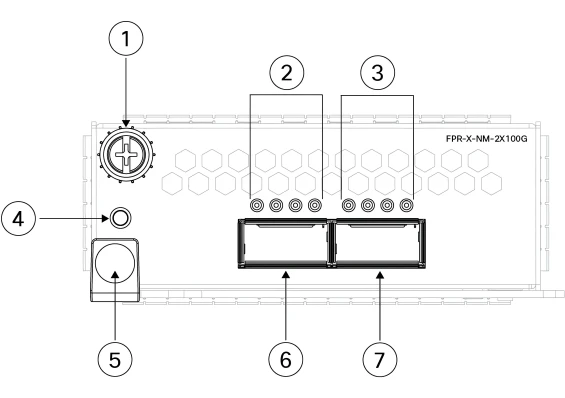 1

2

3

FPR-X-NM-2X100G

4

5

6

7