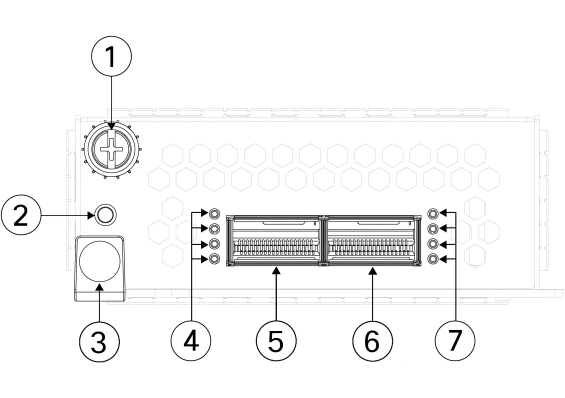 1
2
3
4
5
6
7