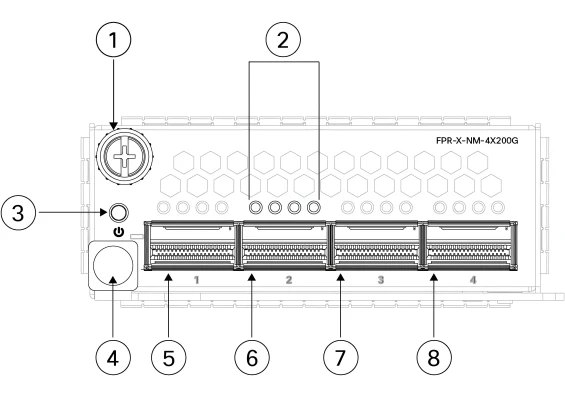 1
2
FPR-X-NM-4X200G
3
1
2
3
4
4
5
6
7
8